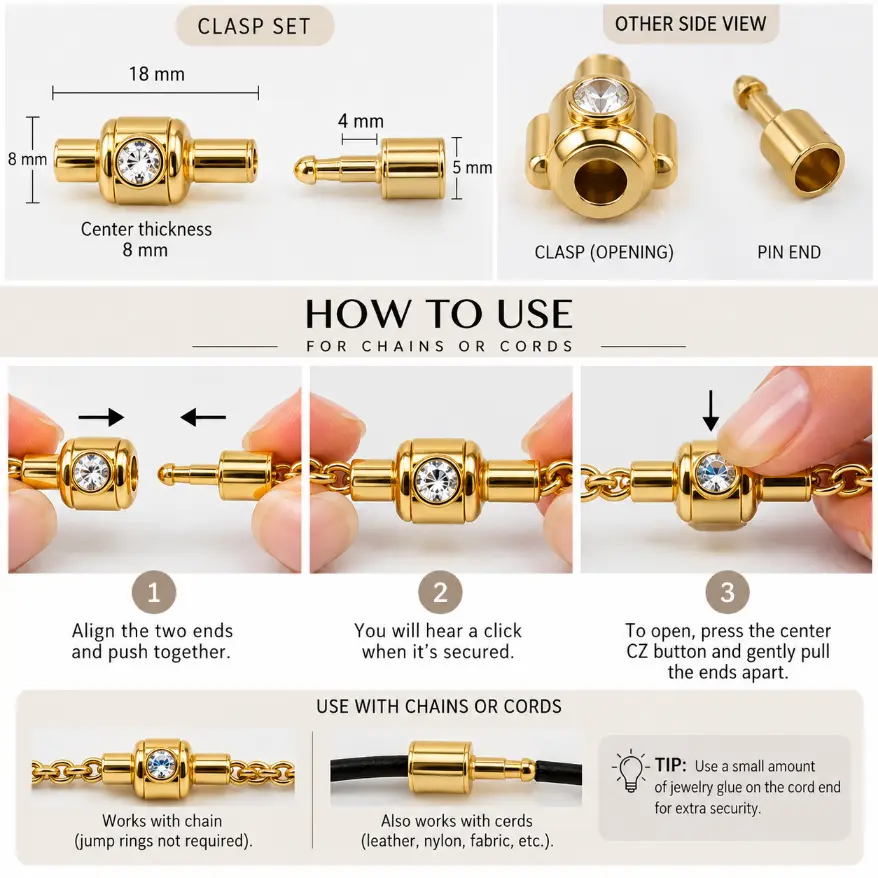 CLASP SET

18 mm

8 mm

4 mm

5 mm

Center thickness
8 mm

OTHER SIDE VIEW

CLASP (OPENING)

PIN END

HOW TO USE

FOR CHAINS OR CORDS

1

Align the two ends and push together.

2

You will hear a click when it's secured.

3

To open, press the center CZ button and gently pull the ends apart.

USE WITH CHAINS OR CORDS

Works with chain
(jump rings not required).

Also works with cerds
(leather, nylon, fabric, etc.).

TIP: Use a small amount of jewelry glue on the cord end for extra security.